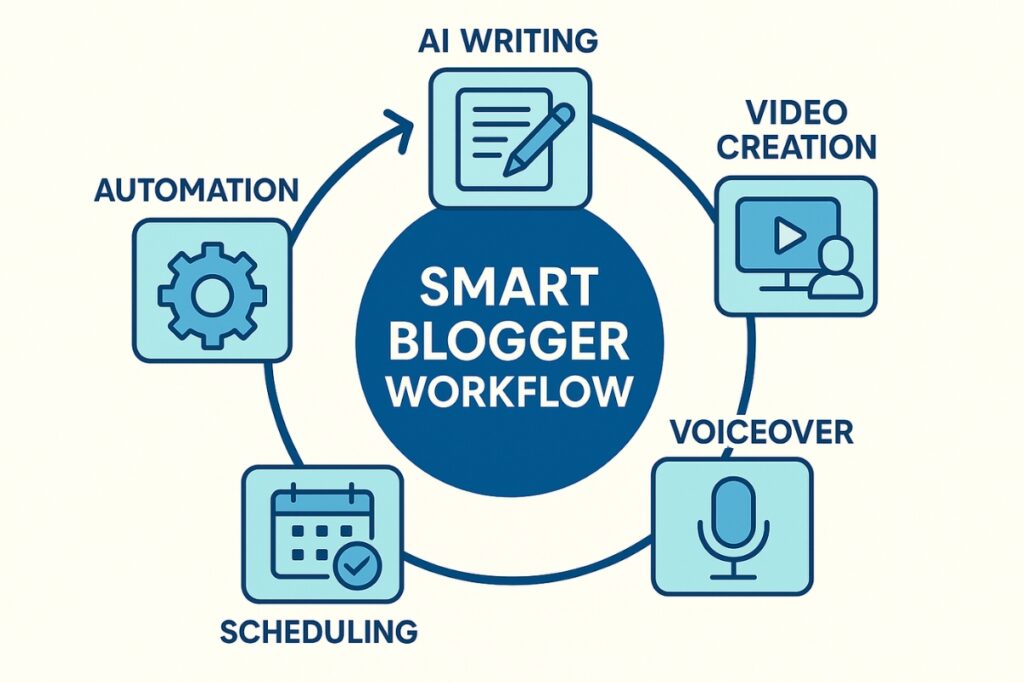 AI WRITING

VIDEO CREATION

AUTOMATION

SMART BLOGGER WORKFLOW

VOICEOVER

SCHEDULING